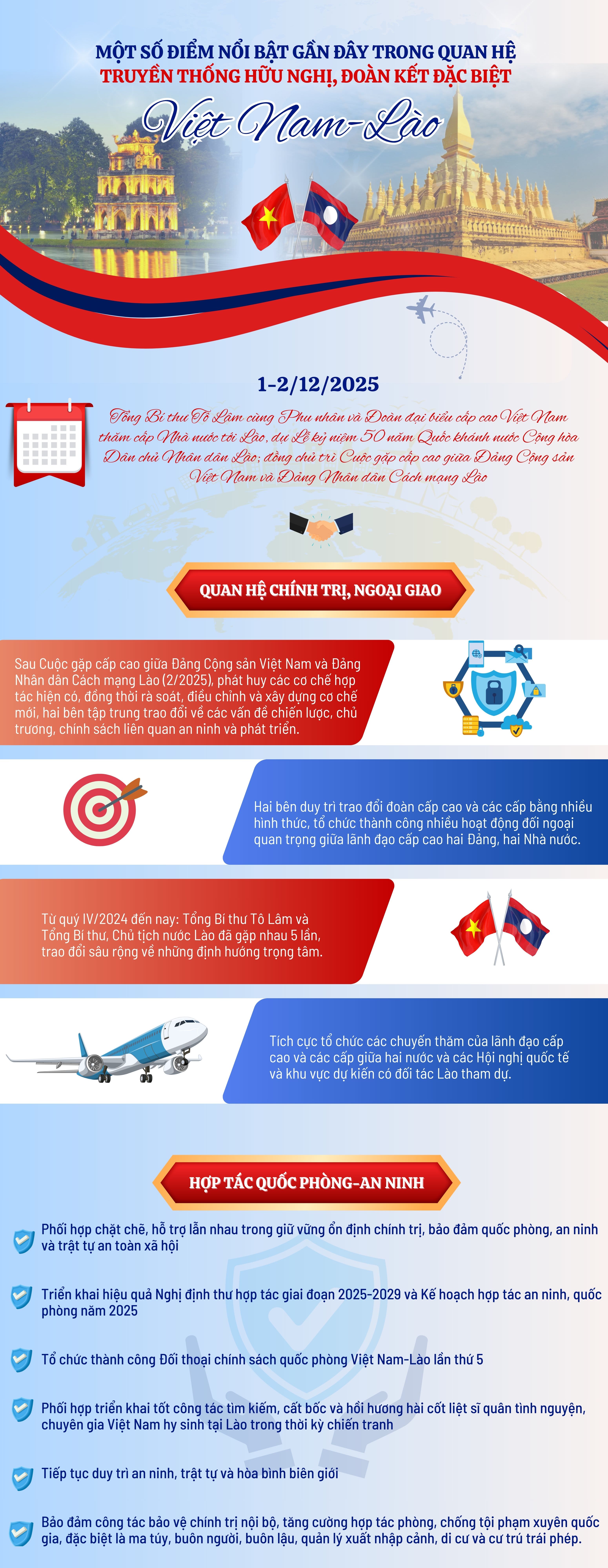 MỘT SỐ ĐIỂM NỔI BẬT GẦN ĐÂY TRONG QUAN HỆ
TRUYỀN THỐNG HỮU NGHỊ, ĐOÀN KẾT ĐẶC BIỆT
Việt Nam-Lào

1-2/12/2025

Tổng Bí thư Tô Lâm cùng Phu nhân và Đoàn đại biểu cấp cao Việt Nam thăm cấp Nhà nước tới Lào, dự Lễ kỷ niệm 50 năm Quốc khánh nước Cộng hòa Dân chủ Nhân dân Lào; đồng chủ trì Cuộc gặp cấp cao giữa Đảng Cộng sản Việt Nam và Đảng Nhân dân Cách mạng Lào

QUAN HỆ CHÍNH TRỊ, NGOẠI GIAO

Sau Cuộc gặp cấp cao giữa Đảng Cộng sản Việt Nam và Đảng Nhân dân Cách mạng Lào (2/2025), phát huy các cơ chế hợp tác hiện có, đồng thời rà soát, điều chỉnh và xây dựng cơ chế mới, hai bên tập trung trao đổi về các vấn đề chiến lược, chủ trương, chính sách liên quan an ninh và phát triển.

Hai bên duy trì trao đổi đoàn cấp cao và các cấp bằng nhiều hình thức, tổ chức thành công nhiều hoạt động đối ngoại quan trọng giữa lãnh đạo cấp cao hai Đảng, hai Nhà nước.

Từ quý IV/2024 đến nay: Tổng Bí thư Tô Lâm và Tổng Bí thư, Chủ tịch nước Lào đã gặp nhau 5 lần, trao đổi sâu rộng về những định hướng trọng tâm.

Tích cực tổ chức các chuyến thăm của lãnh đạo cấp cao và các cấp giữa hai nước và các Hội nghị quốc tế và khu vực dự kiến có đối tác Lào tham dự.

HỢP TÁC QUỐC PHÒNG-AN NINH

Phối hợp chặt chẽ, hỗ trợ lẫn nhau trong giữ vững ổn định chính trị, bảo đảm quốc phòng, an ninh và trật tự an toàn xã hội

Triển khai hiệu quả Nghị định thư hợp tác giai đoạn 2025-2029 và Kế hoạch hợp tác an ninh, quốc phòng năm 2025

Tổ chức thành công Đối thoại chính sách quốc phòng Việt Nam-Lào lần thứ 5

Phối hợp triển khai tốt công tác tìm kiếm, cất bốc và hồi hương hài cốt liệt sĩ quân tình nguyện, chuyên gia Việt Nam hy sinh tại Lào trong thời kỳ chiến tranh

Tiếp tục duy trì an ninh, trật tự và hòa bình biên giới

Bảo đảm công tác bảo vệ chính trị nội bộ, tăng cường hợp tác phòng, chống tội phạm xuyên quốc gia, đặc biệt là ma túy, buôn người, buôn lậu, quản lý xuất nhập cảnh, di cư và cư trú trái phép.