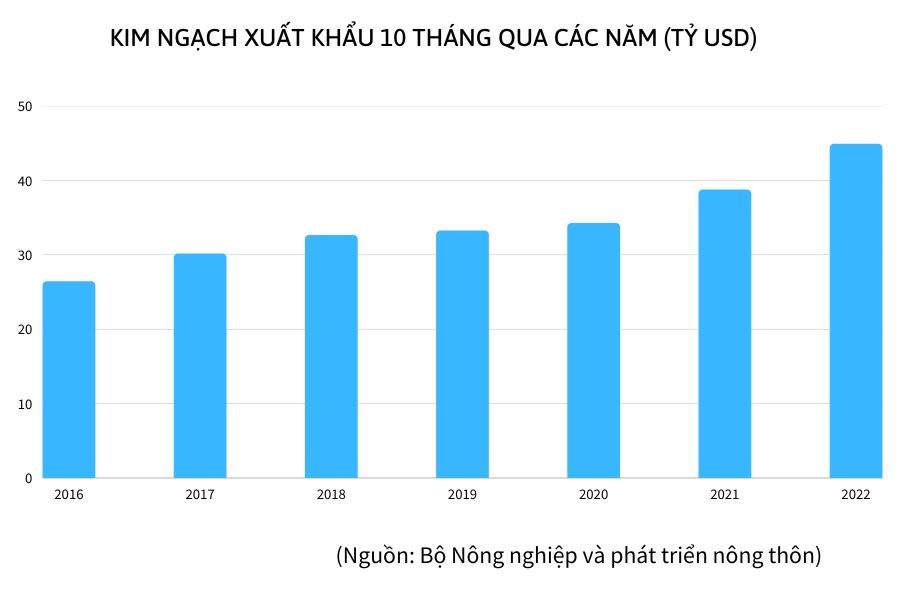 KIM NGẠCH XUẤT KHẨU 10 THÁNG QUA CÁC NĂM (TỶ USD)

50
40
30
20
10
0

2016
2017
2018
2019
2020
2021
2022

(Nguồn: Bộ Nông nghiệp và phát triển nông thôn)