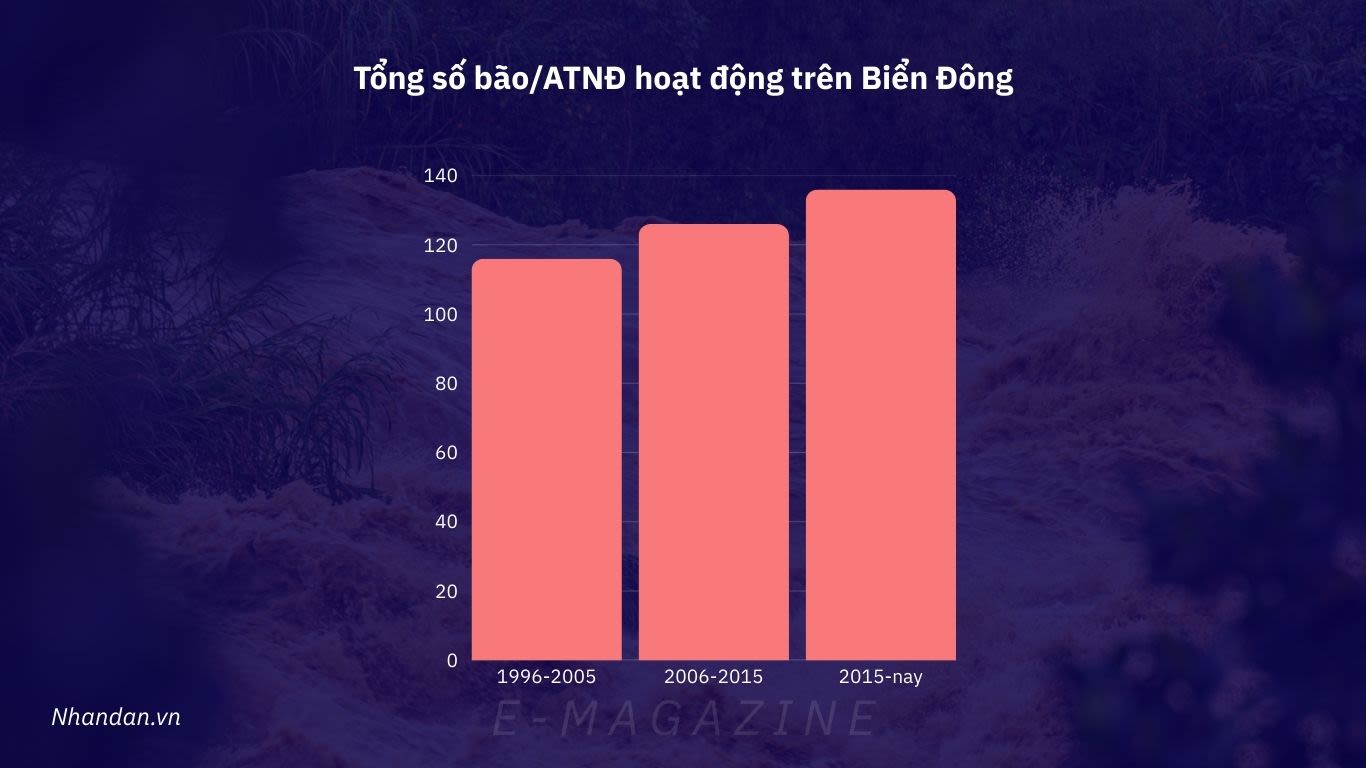 Tổng số bão/ATNĐ hoạt động trên Biển Đông

140
120
100
80
60
40
20
0

1996-2005
2006-2015
2015-nay

Nhandan.vn

E-MAGAZINE