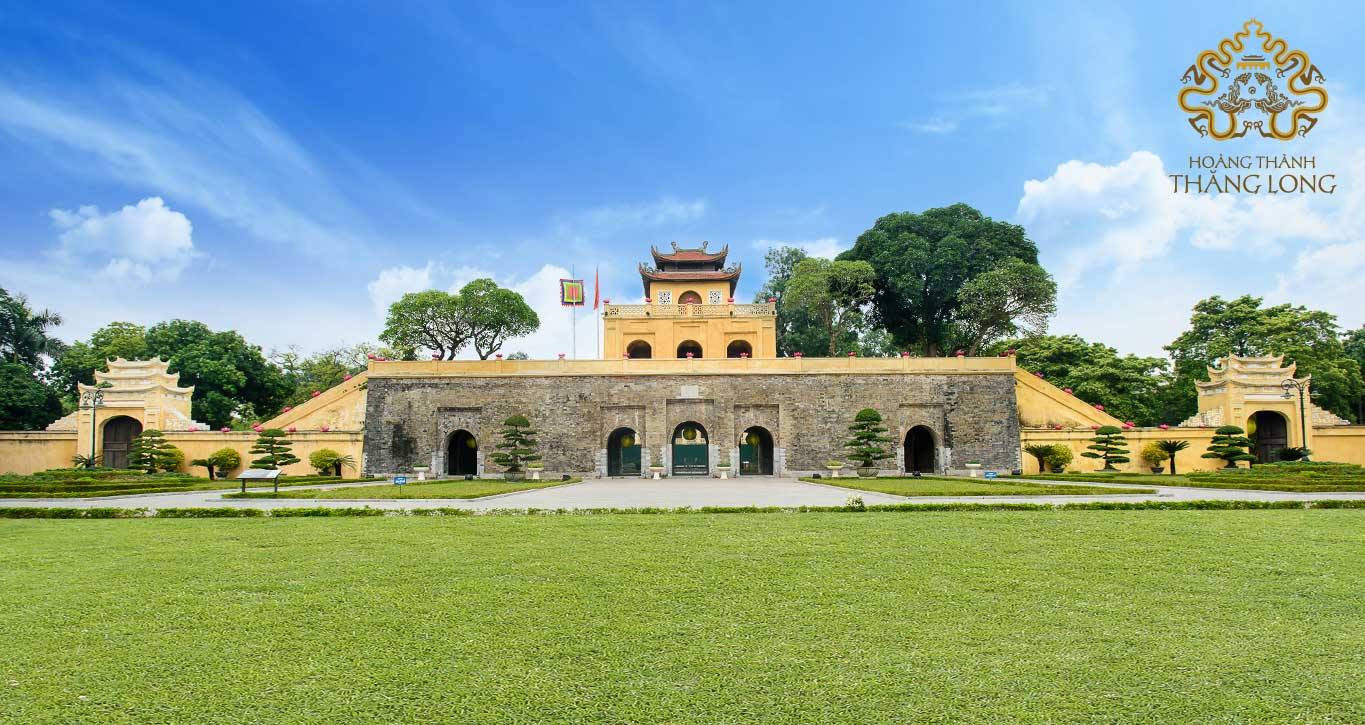 HOÀNG THÀNH
THĂNG LONG