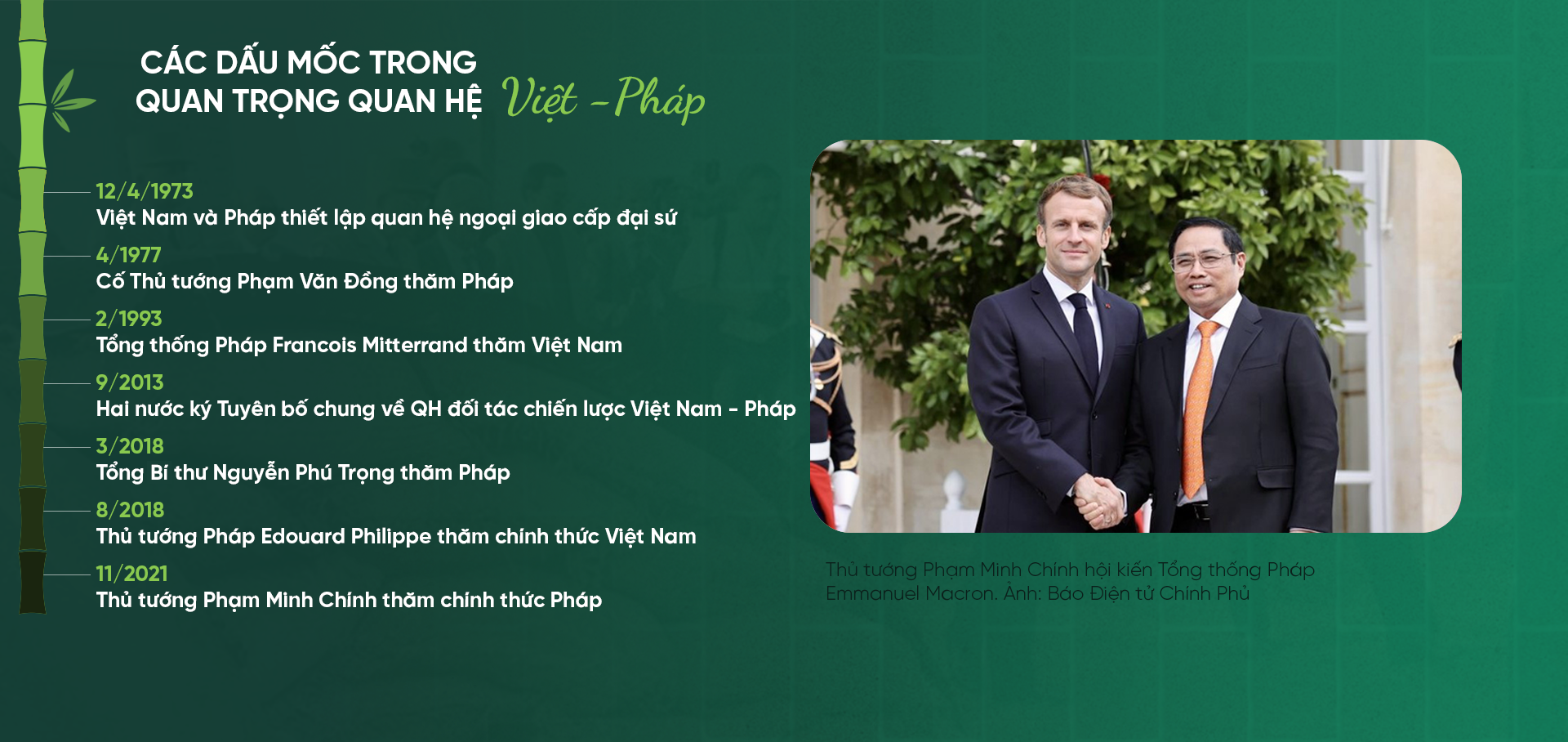 CÁC DẤU MỐC TRONG QUAN TRỌNG QUAN HỆ Việt - Pháp

12/4/1973
Việt Nam và Pháp thiết lập quan hệ ngoại giao cấp đại sứ

4/1977
Cố Thủ tướng Phạm Văn Đồng thăm Pháp

2/1993
Tổng thống Pháp Francois Mitterrand thăm Việt Nam

9/2013
Hai nước ký Tuyên bố chung về QH đối tác chiến lược Việt Nam - Pháp

3/2018
Tổng Bí thư Nguyễn Phú Trọng thăm Pháp

8/2018
Thủ tướng Pháp Edouard Philippe thăm chính thức Việt Nam

11/2021
Thủ tướng Phạm Minh Chính thăm chính thức Pháp

Thủ tướng Phạm Minh Chính hội kiến Tổng thống Pháp Emmanuel Macron. Ảnh: Báo Điện tử Chính Phủ