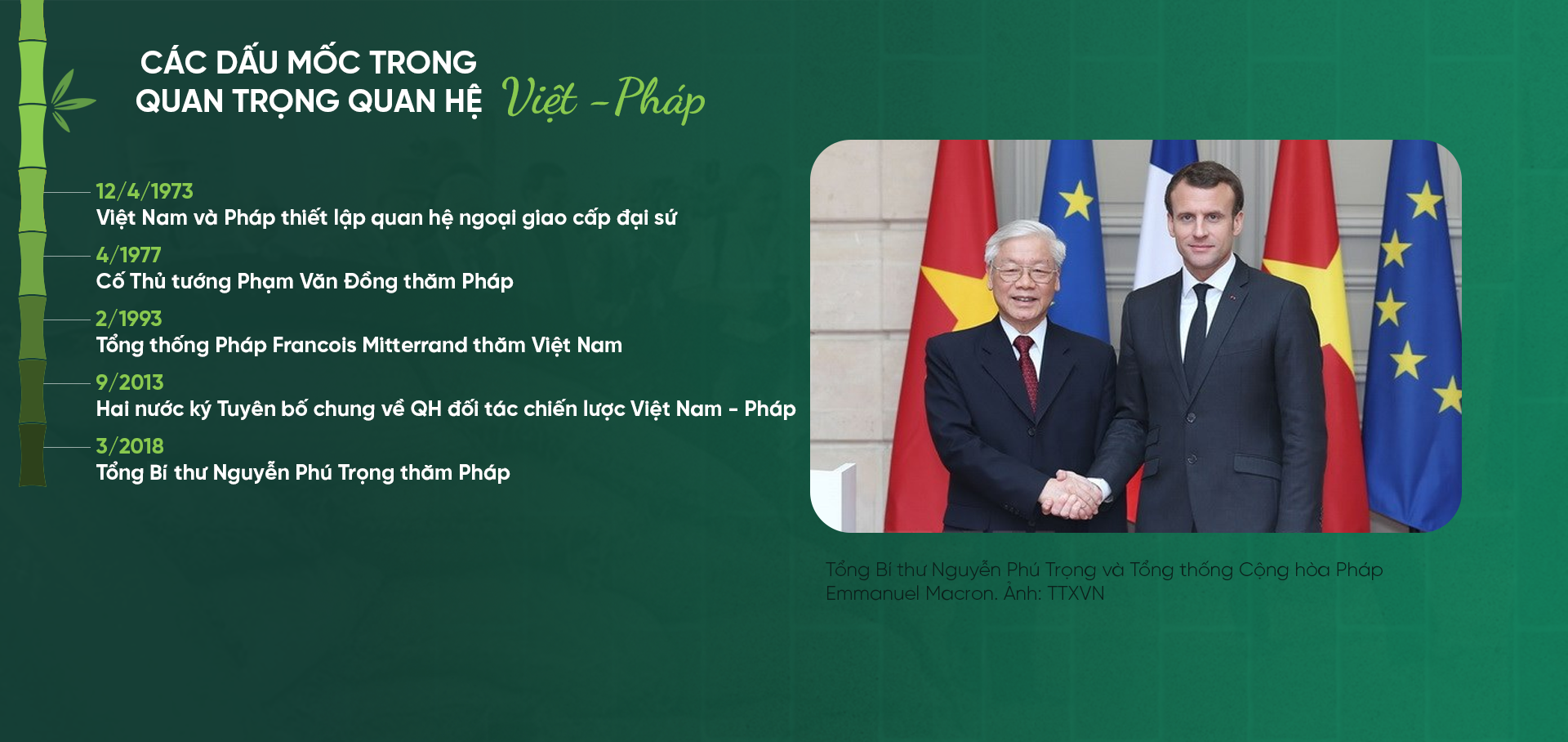 CÁC DẤU MỐC TRONG QUAN TRỌNG QUAN HỆ Việt - Pháp

12/4/1973
Việt Nam và Pháp thiết lập quan hệ ngoại giao cấp đại sứ

4/1977
Cố Thủ tướng Phạm Văn Đồng thăm Pháp

2/1993
Tổng thống Pháp Francois Mitterrand thăm Việt Nam

9/2013
Hai nước ký Tuyên bố chung về QH đối tác chiến lược Việt Nam - Pháp

3/2018
Tổng Bí thư Nguyễn Phú Trọng thăm Pháp

Tổng Bí thư Nguyễn Phú Trọng và Tổng thống Cộng hòa Pháp Emmanuel Macron. Ảnh: TTXVN