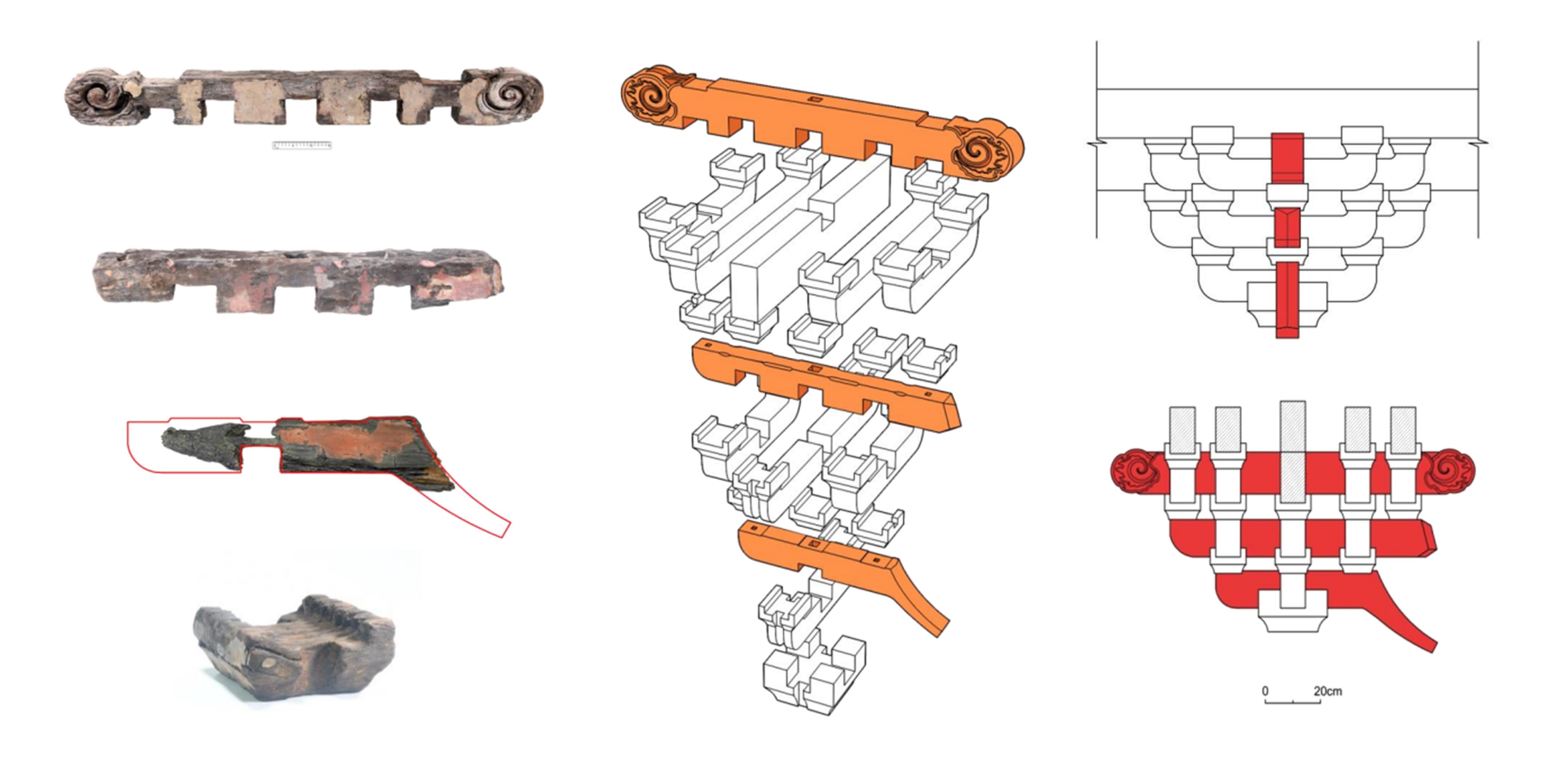 0 20cm