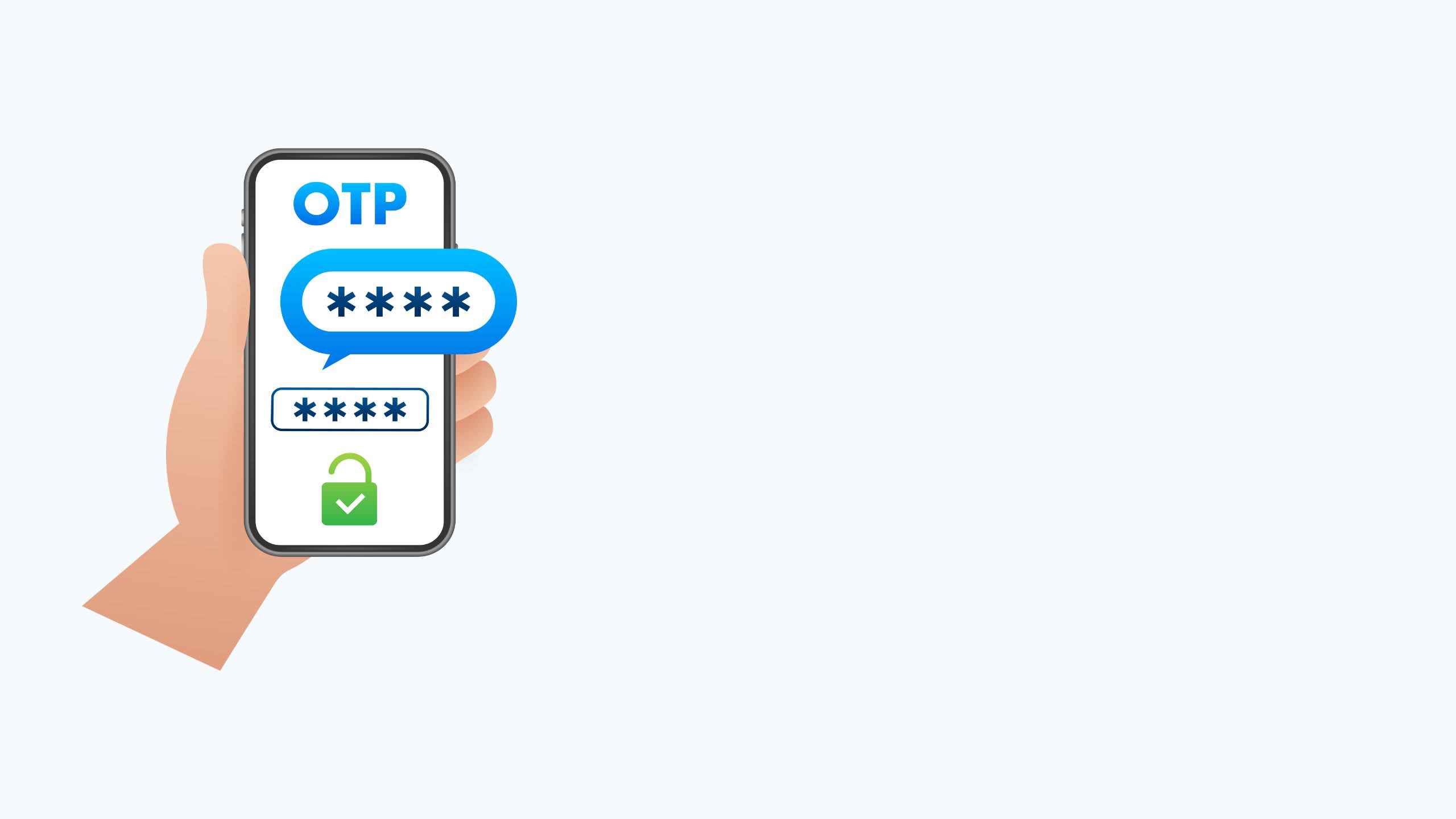 OTP

****

****