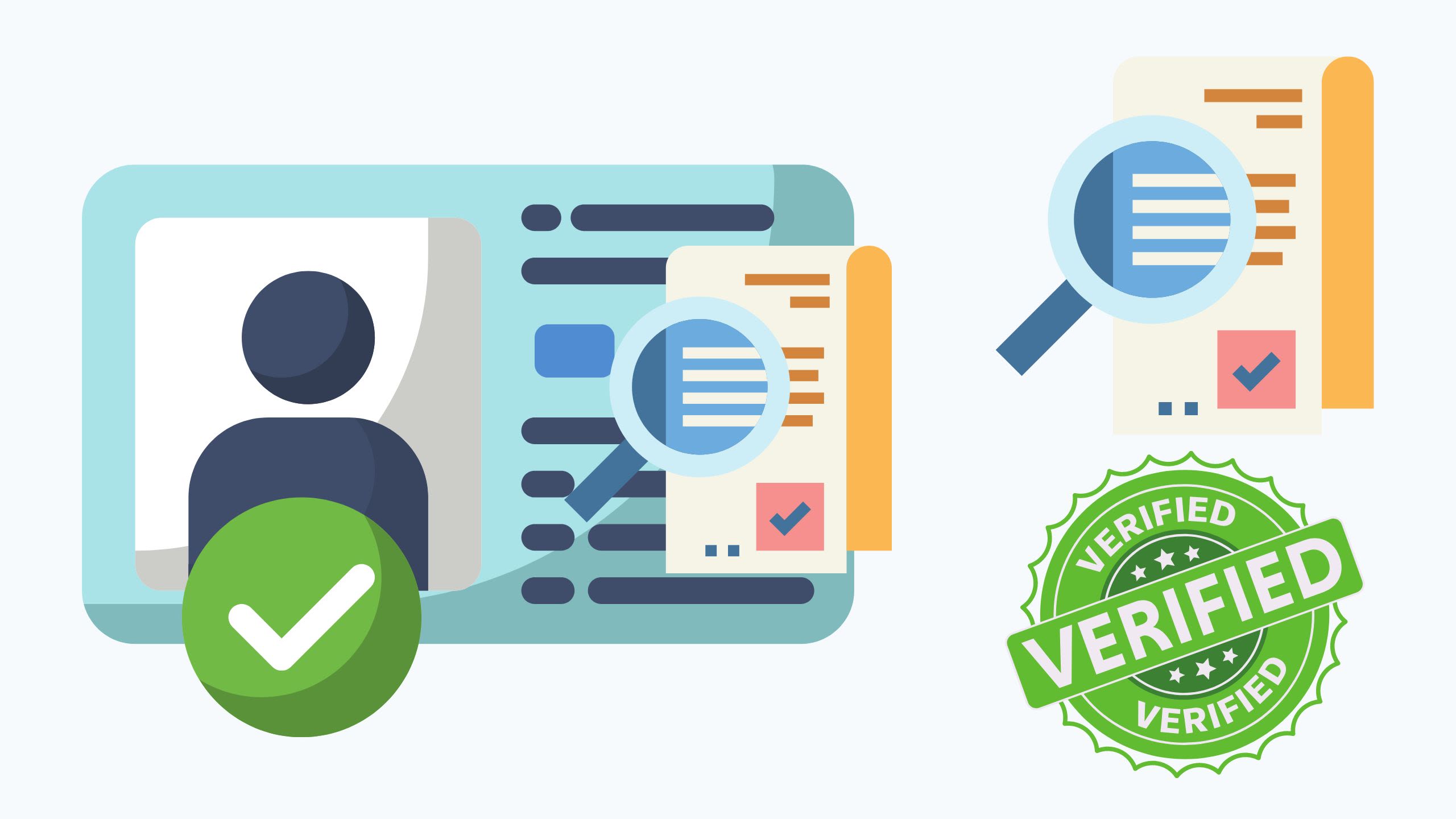 VERIFIED
VERIFIED
VERIFIED