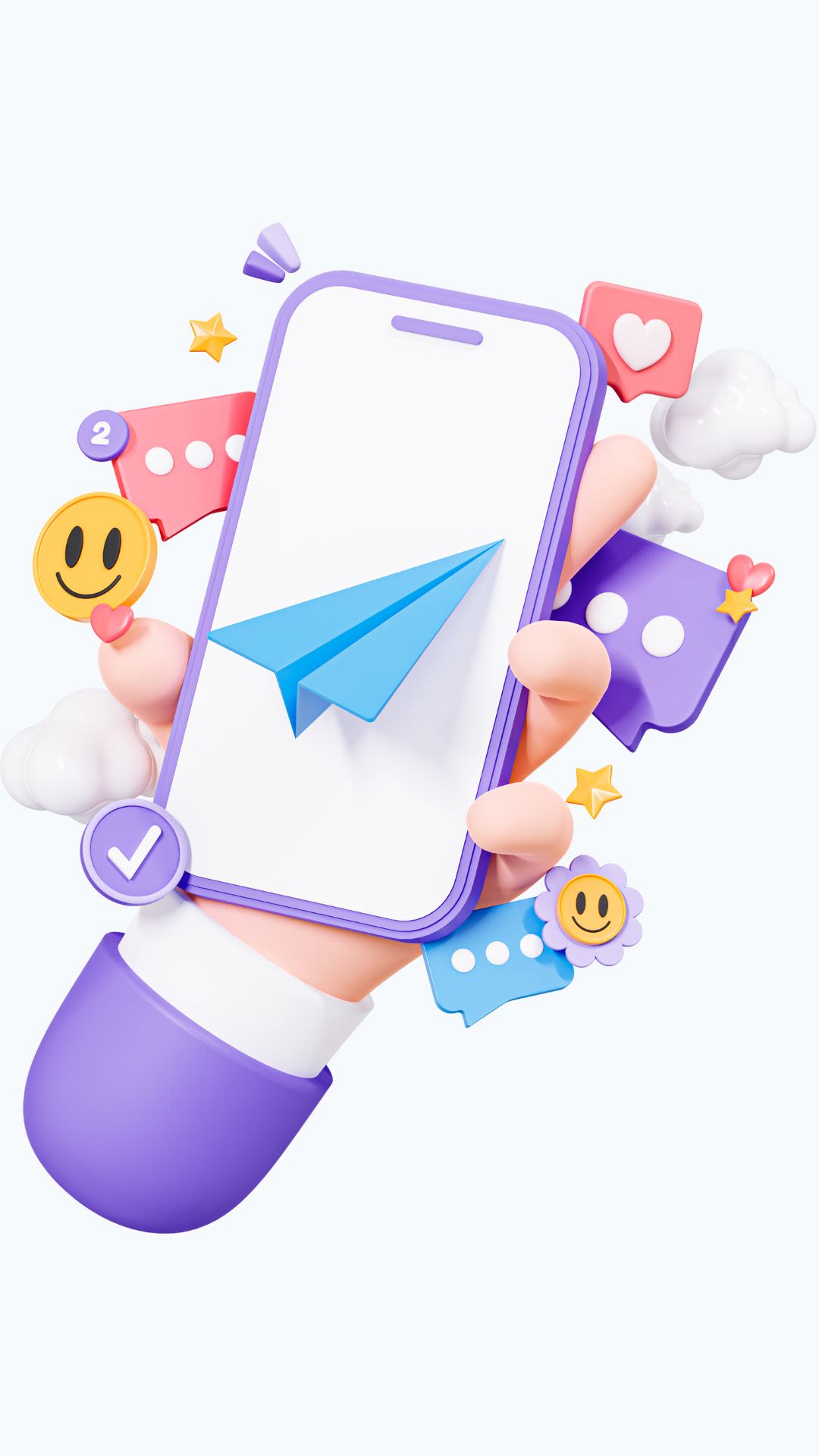 2