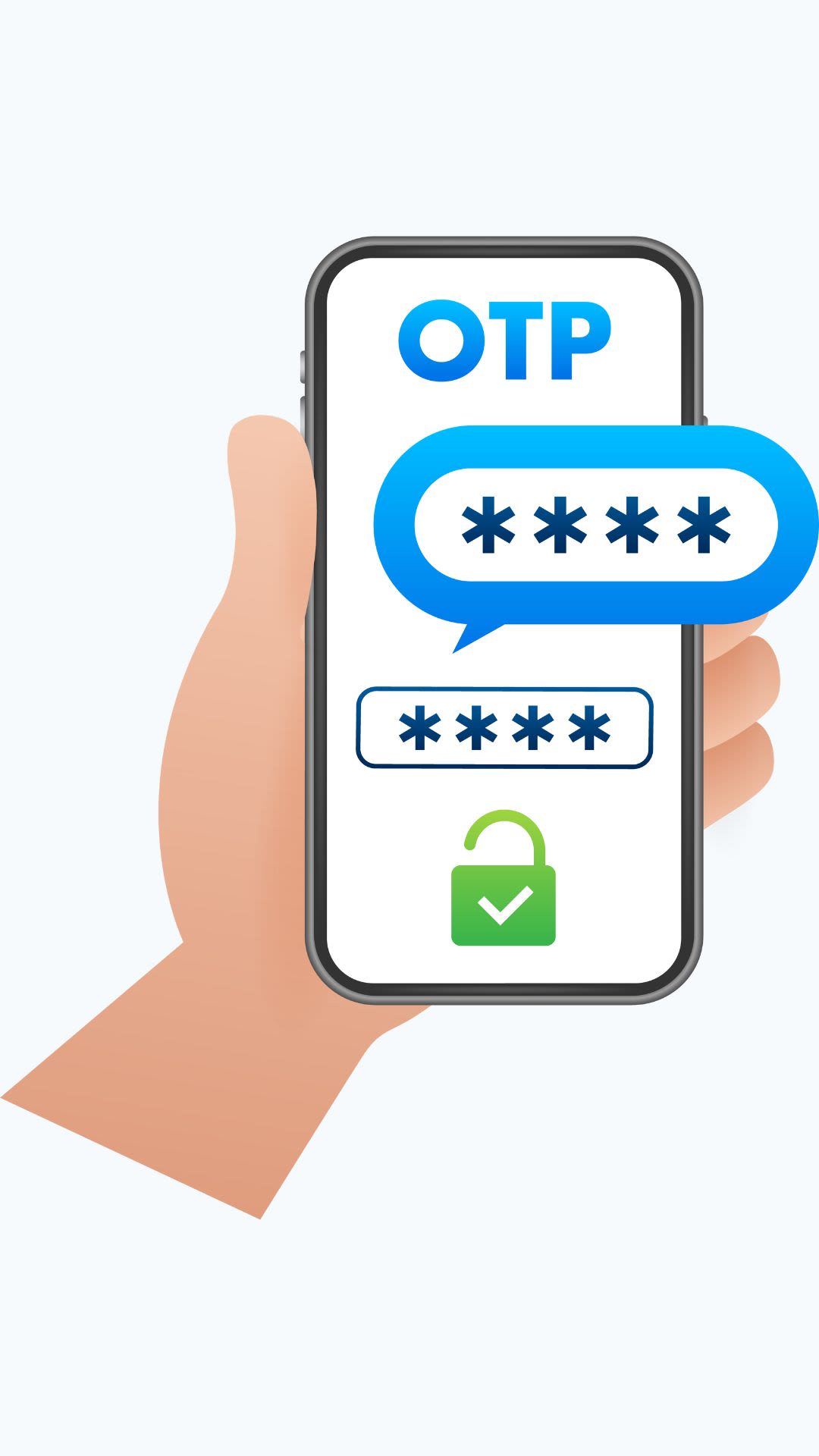 OTP

****

****