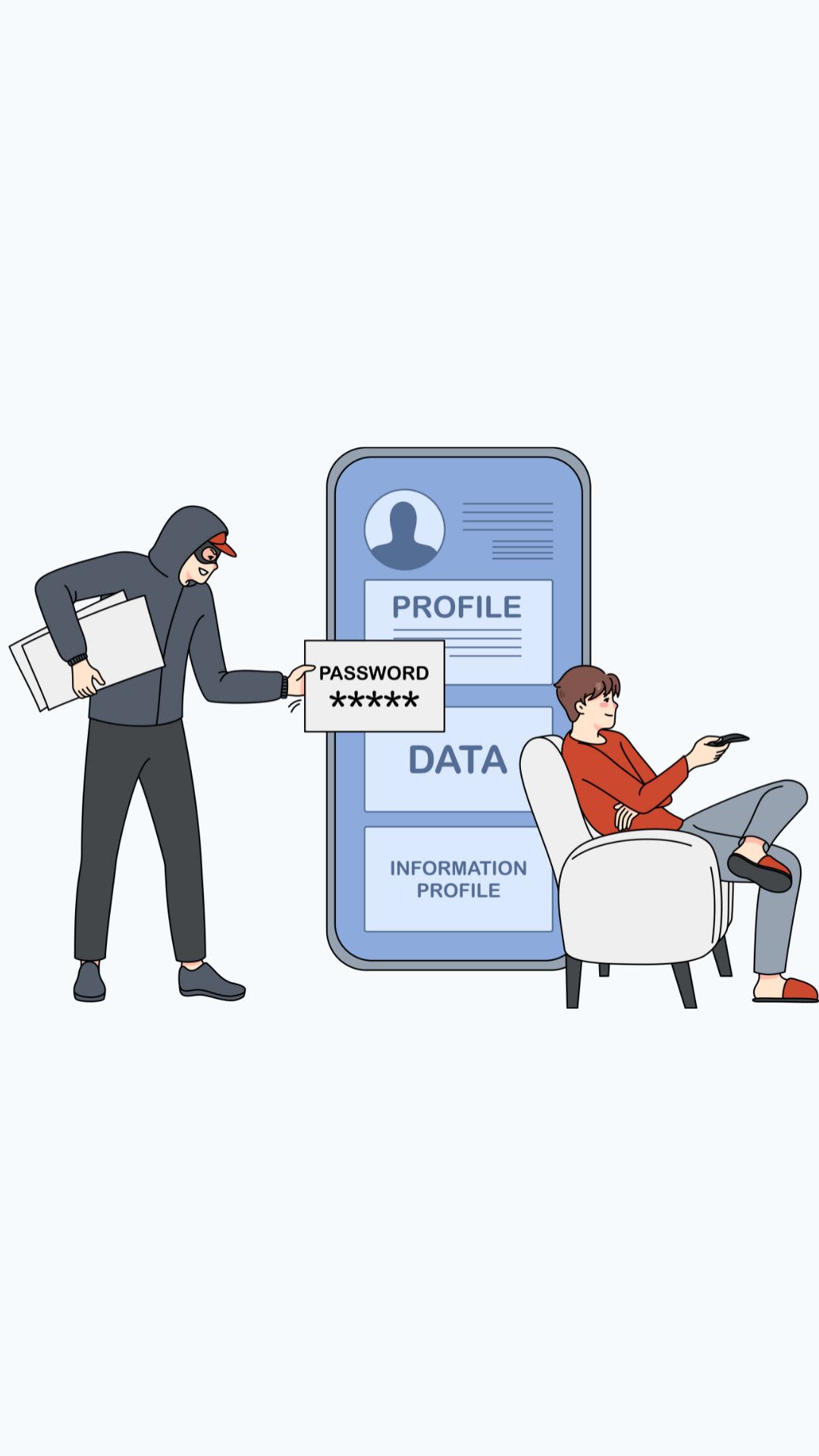 PROFILE

PASSWORD
*****

DATA

INFORMATION
PROFILE