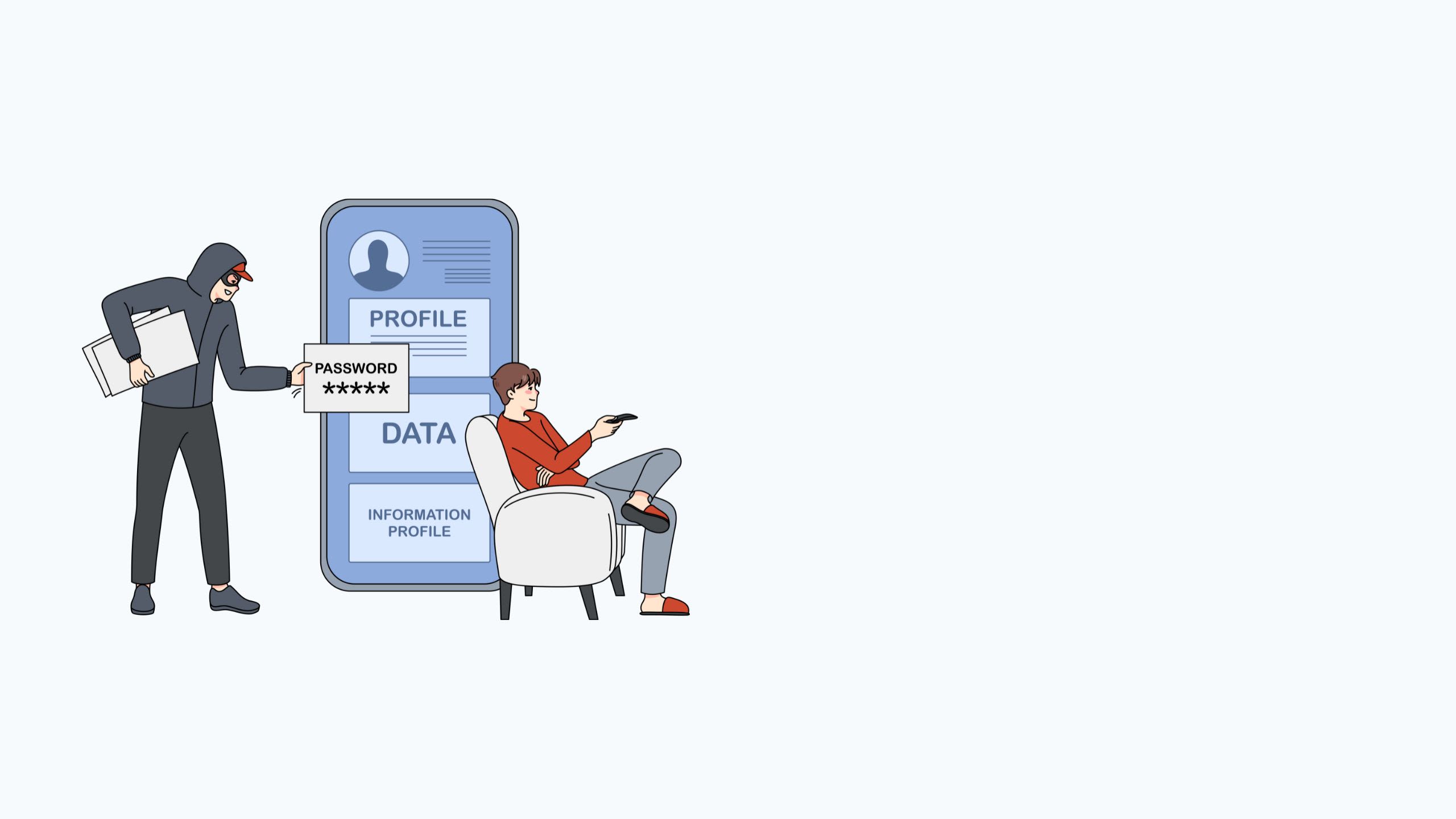 PROFILE

PASSWORD
*****

DATA

INFORMATION
PROFILE