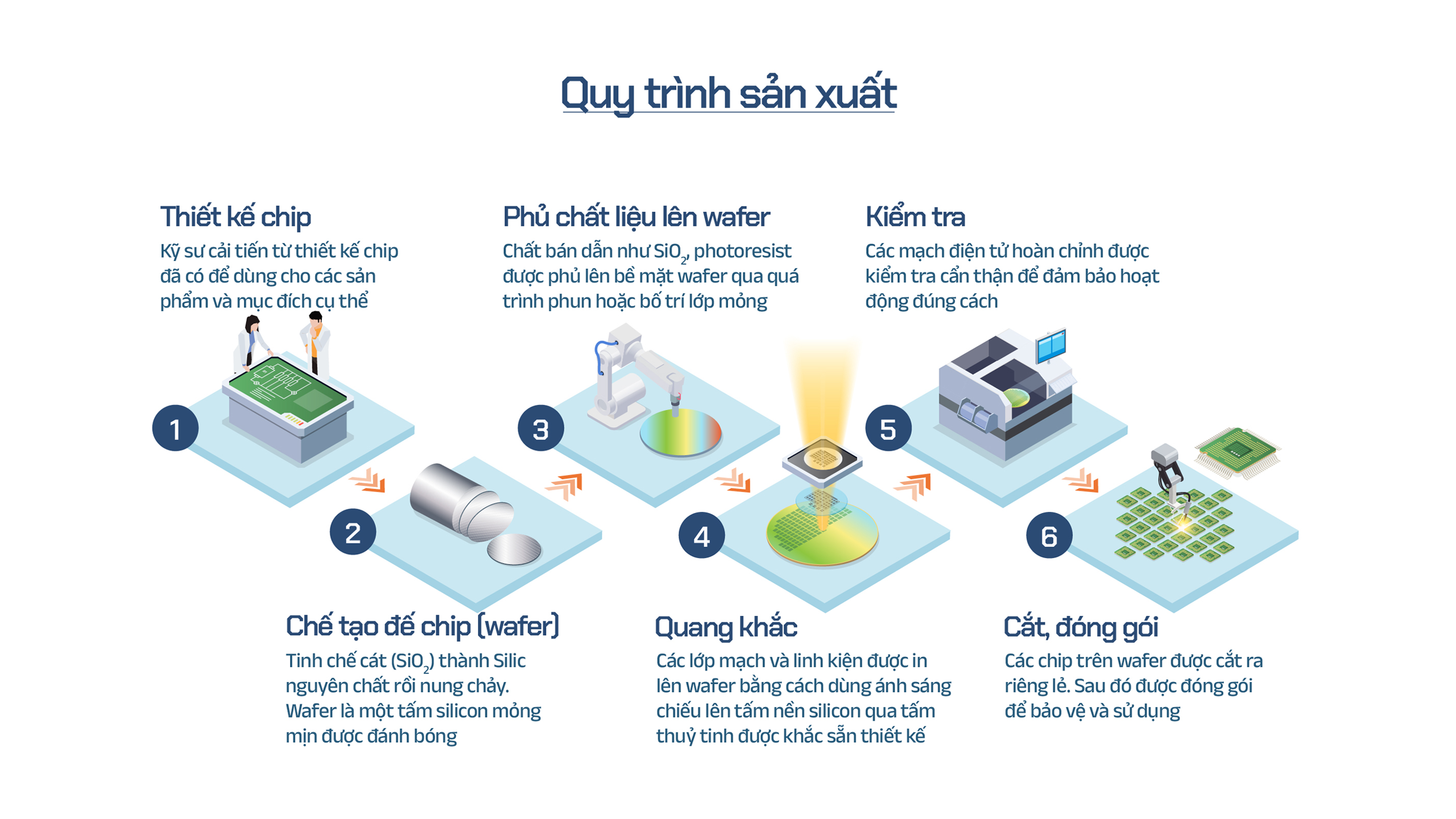 Quy trình sản xuất

Thiết kế chip
Kỹ sư cải tiến từ thiết kế chip đã có để dùng cho các sản phẩm và mục đích cụ thể

Phủ chất liệu lên wafer
Chất bán dẫn như $SiO_2$, photoresist được phủ lên bề mặt wafer qua quá trình phun hoặc bố trí lớp mỏng

Kiểm tra
Các mạch điện tử hoàn chỉnh được kiểm tra cẩn thận để đảm bảo hoạt động đúng cách

1

2

3

4

5

6

Chế tạo đế chip (wafer)
Tinh chế cát ($SiO_2$) thành Silic nguyên chất rồi nung chảy. Wafer là một tấm silicon mỏng mịn được đánh bóng

Quang khắc
Các lớp mạch và linh kiện được in lên wafer bằng cách dùng ánh sáng chiếu lên tấm nền silicon qua tấm thuỷ tinh được khắc sẵn thiết kế

Cắt, đóng gói
Các chip trên wafer được cắt ra riêng lẻ. Sau đó được đóng gói để bảo vệ và sử dụng